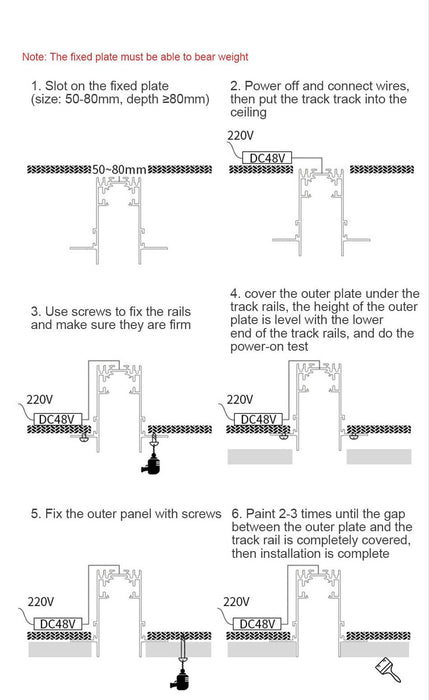 Note: The fixed plate must be able to bear weight

1. Slot on the fixed plate (size: 50-80mm, depth ≥80mm)

50~80mm

2. Power off and connect wires, then put the track track into the ceiling

220V

DC48V

3. Use screws to fix the rails and make sure they are firm

220V

DC48V

4. cover the outer plate under the track rails, the height of the outer plate is level with the lower end of the track rails, and do the power-on test

220V

DC48V

5. Fix the outer panel with screws

220V

DC48V

6. Paint 2-3 times until the gap between the outer plate and the track rail is completely covered, then installation is complete

220V

DC48V