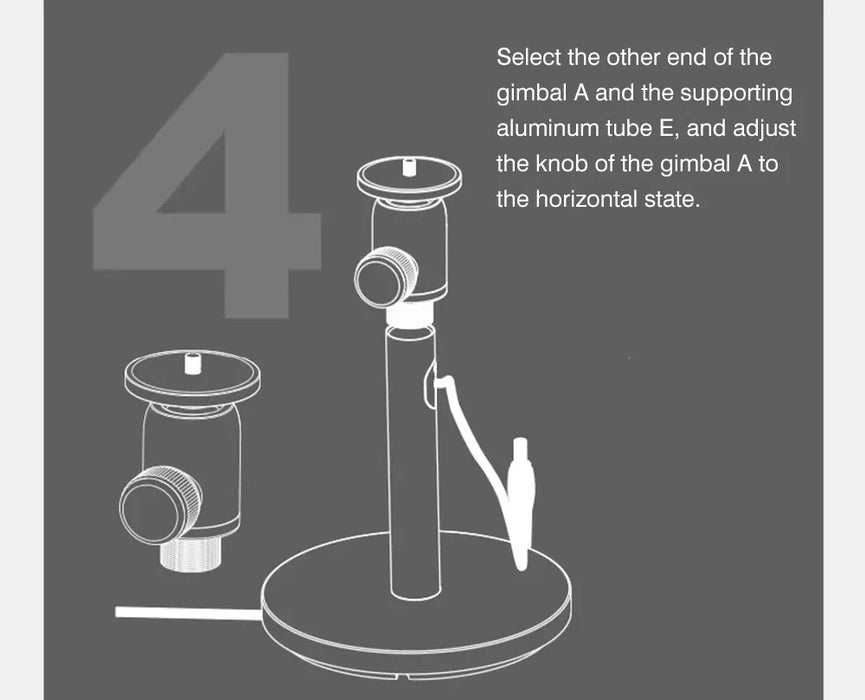 4

Select the other end of the gimbal A and the supporting aluminum tube E, and adjust the knob of the gimbal A to the horizontal state.