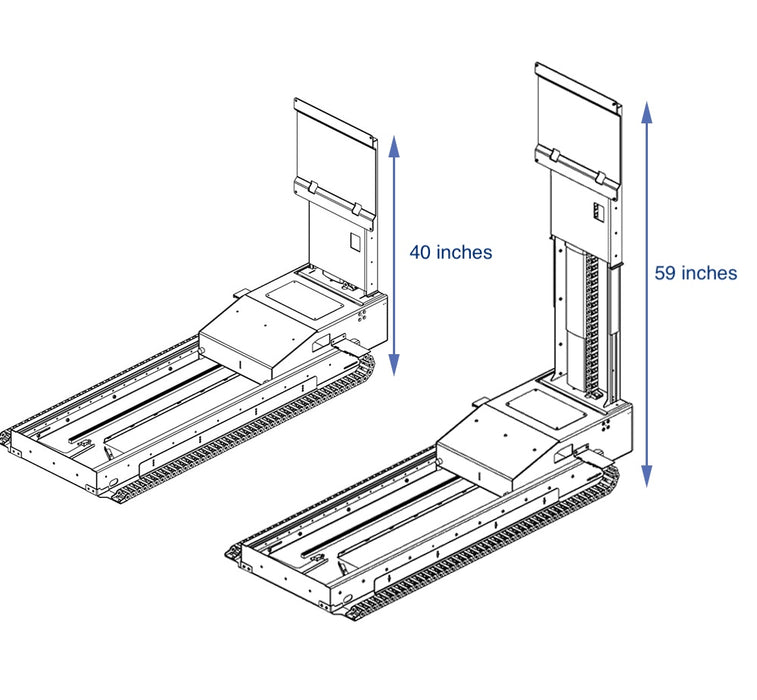 40 inches

59 inches